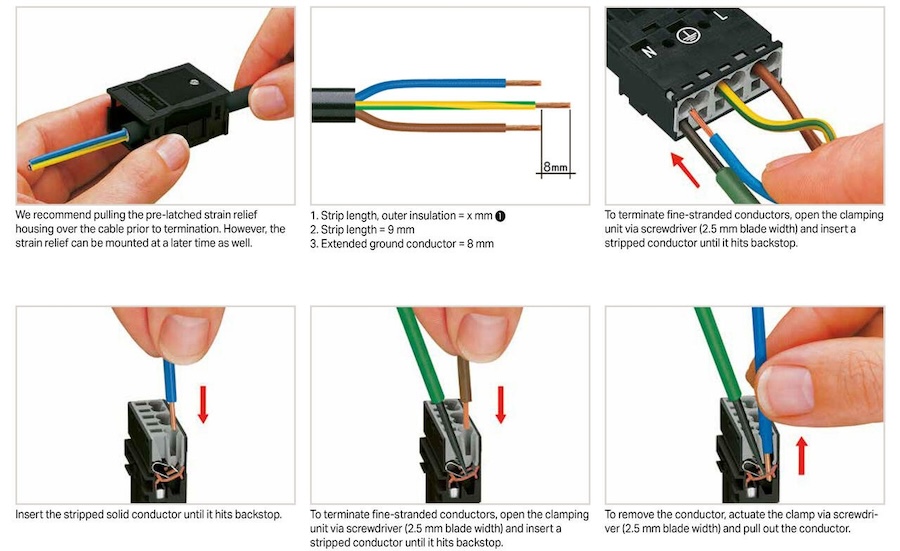 We recommend pulling the pre-latched strain relief housing over the cable prior to termination. However, the strain relief can be mounted at a later time as well.

8mm

1. Strip length, outer insulation = x mm ❶
2. Strip length = 9 mm
3. Extended ground conductor = 8 mm

N L

To terminate fine-stranded conductors, open the clamping unit via screwdriver (2.5 mm blade width) and insert a stripped conductor until it hits backstop.

Insert the stripped solid conductor until it hits backstop.

To terminate fine-stranded conductors, open the clamping unit via screwdriver (2.5 mm blade width) and insert a stripped conductor until it hits backstop.

To remove the conductor, actuate the clamp via screwdriver (2.5 mm blade width) and pull out the conductor.